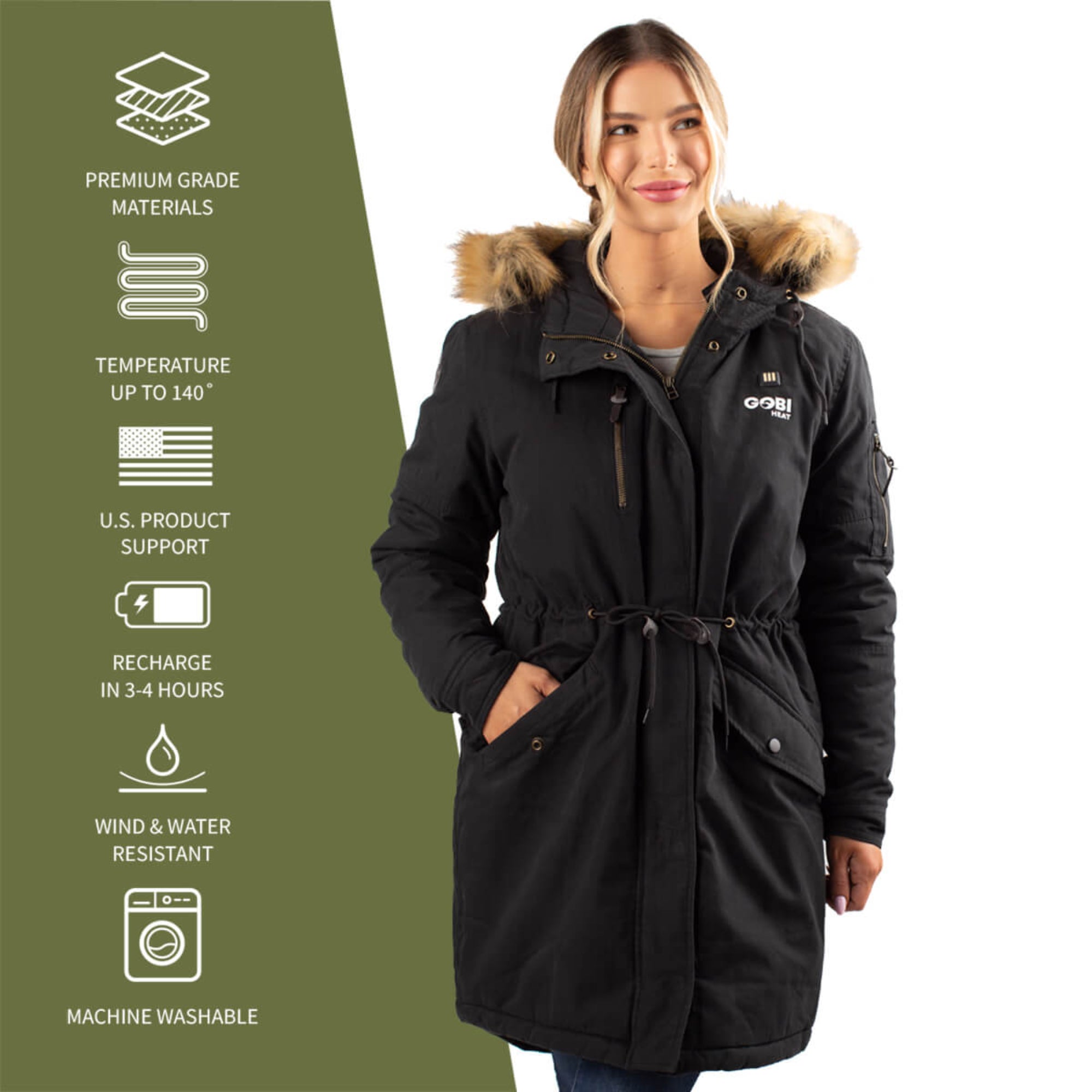 PREMIUM GRADE MATERIALS

TEMPERATURE UP TO 140°

U.S. PRODUCT SUPPORT

RECHARGE IN 3-4 HOURS

WIND & WATER RESISTANT

MACHINE WASHABLE

GOBI HEAT