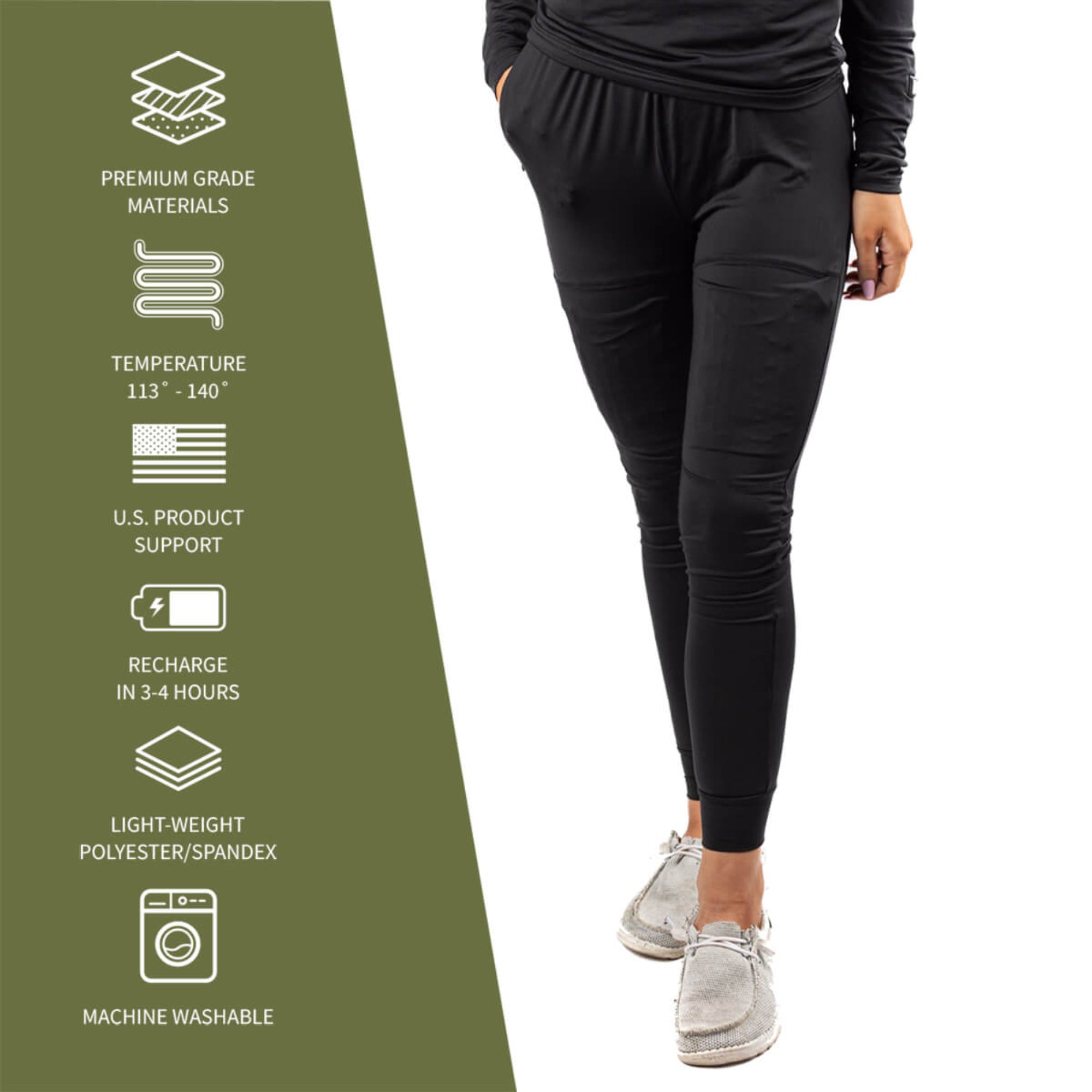 PREMIUM GRADE MATERIALS

TEMPERATURE 113˚ - 140˚

U.S. PRODUCT SUPPORT

RECHARGE IN 3-4 HOURS

LIGHT-WEIGHT POLYESTER/SPANDEX

MACHINE WASHABLE