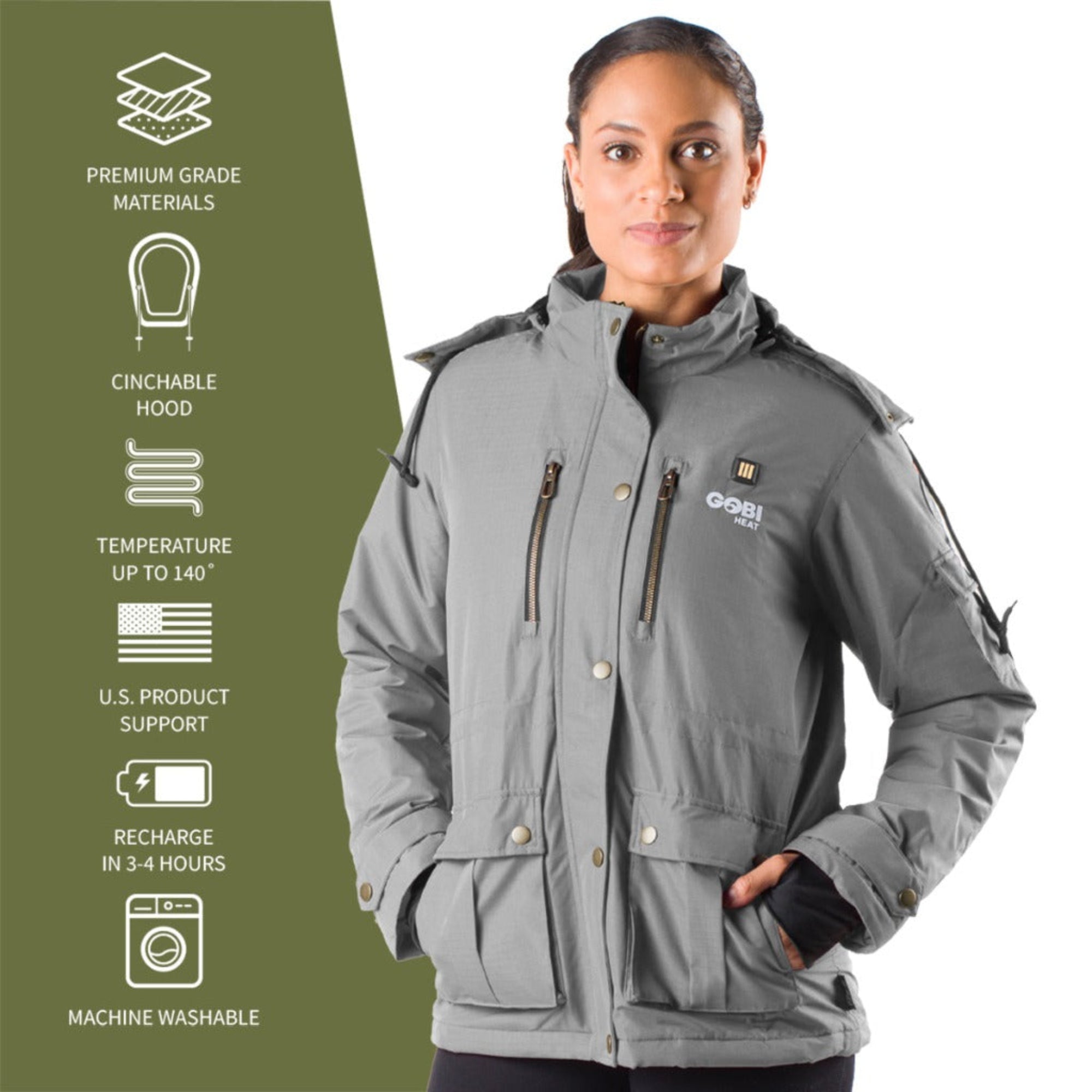 PREMIUM GRADE MATERIALS

CINCHABLE HOOD

TEMPERATURE UP TO 140˚

U.S. PRODUCT SUPPORT

RECHARGE IN 3-4 HOURS

MACHINE WASHABLE

GOBI HEAT