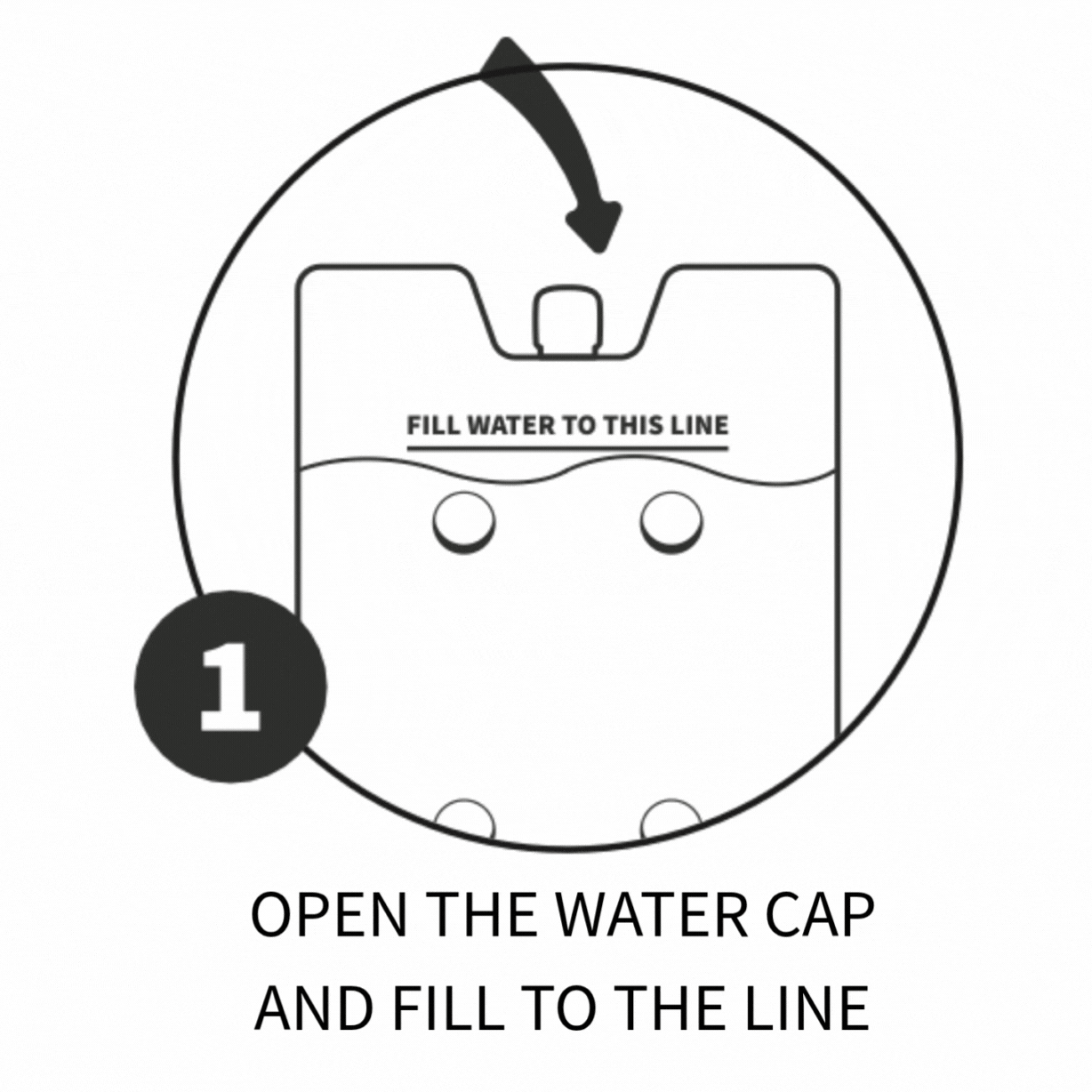 FILL WATER TO THIS LINE

1

OPEN THE WATER CAP AND FILL TO THE LINE